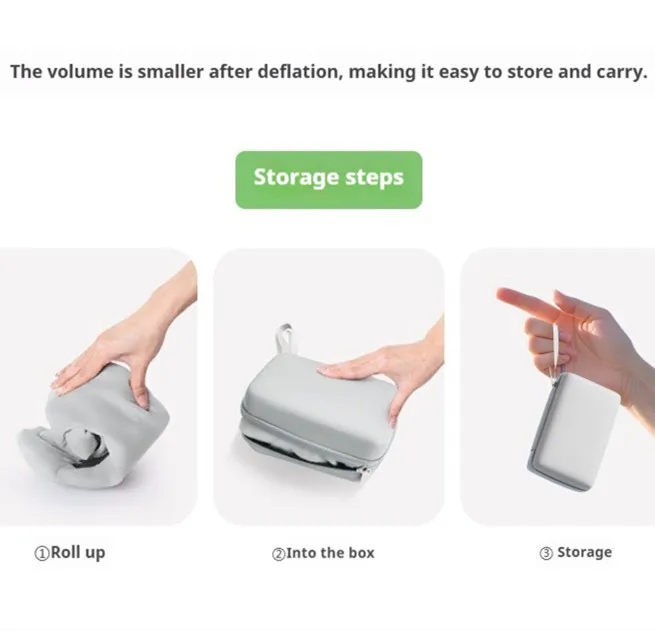 The volume is smaller after deflation, making it easy to store and carry.

Storage steps

①Roll up

②Into the box

③ Storage